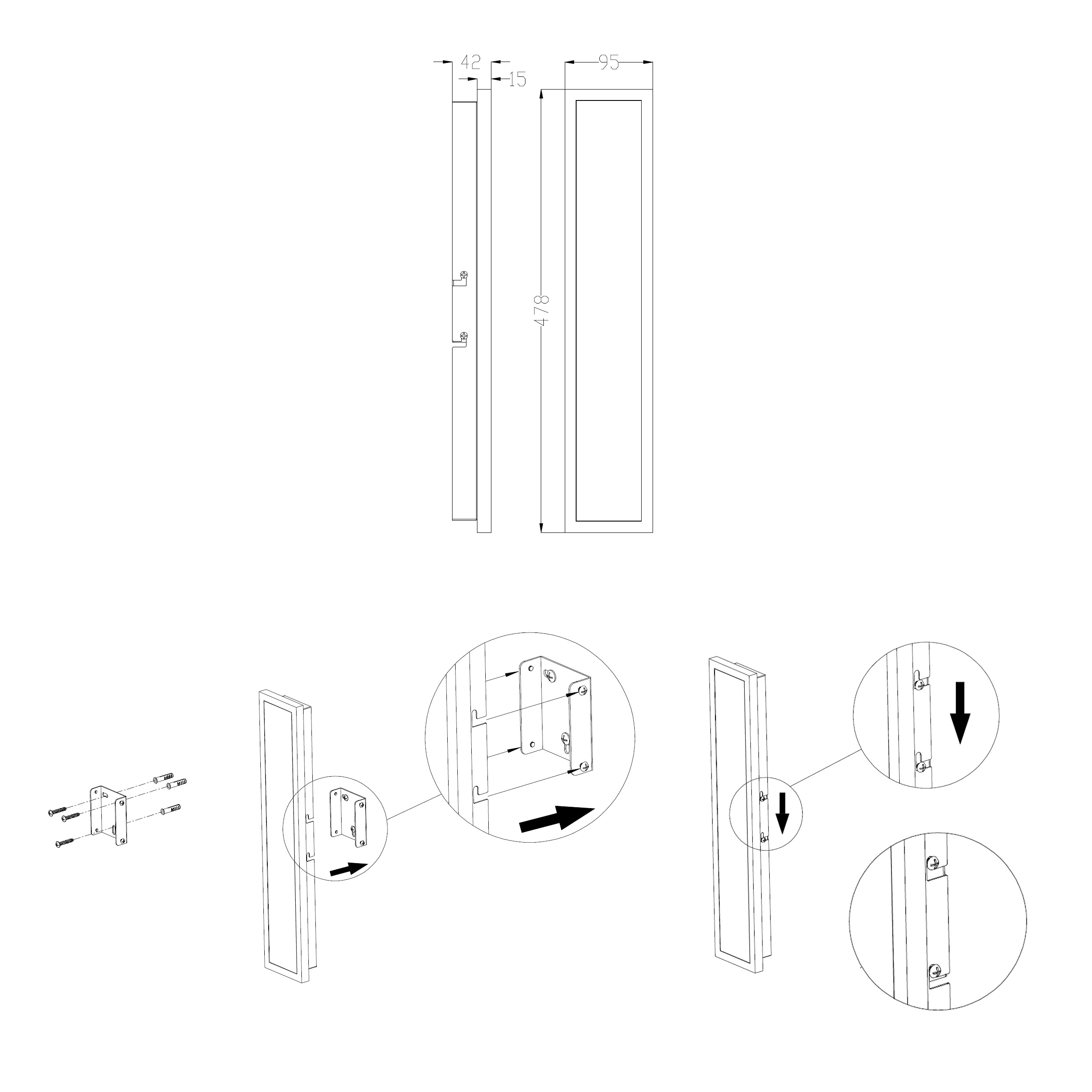 42
15
95
478