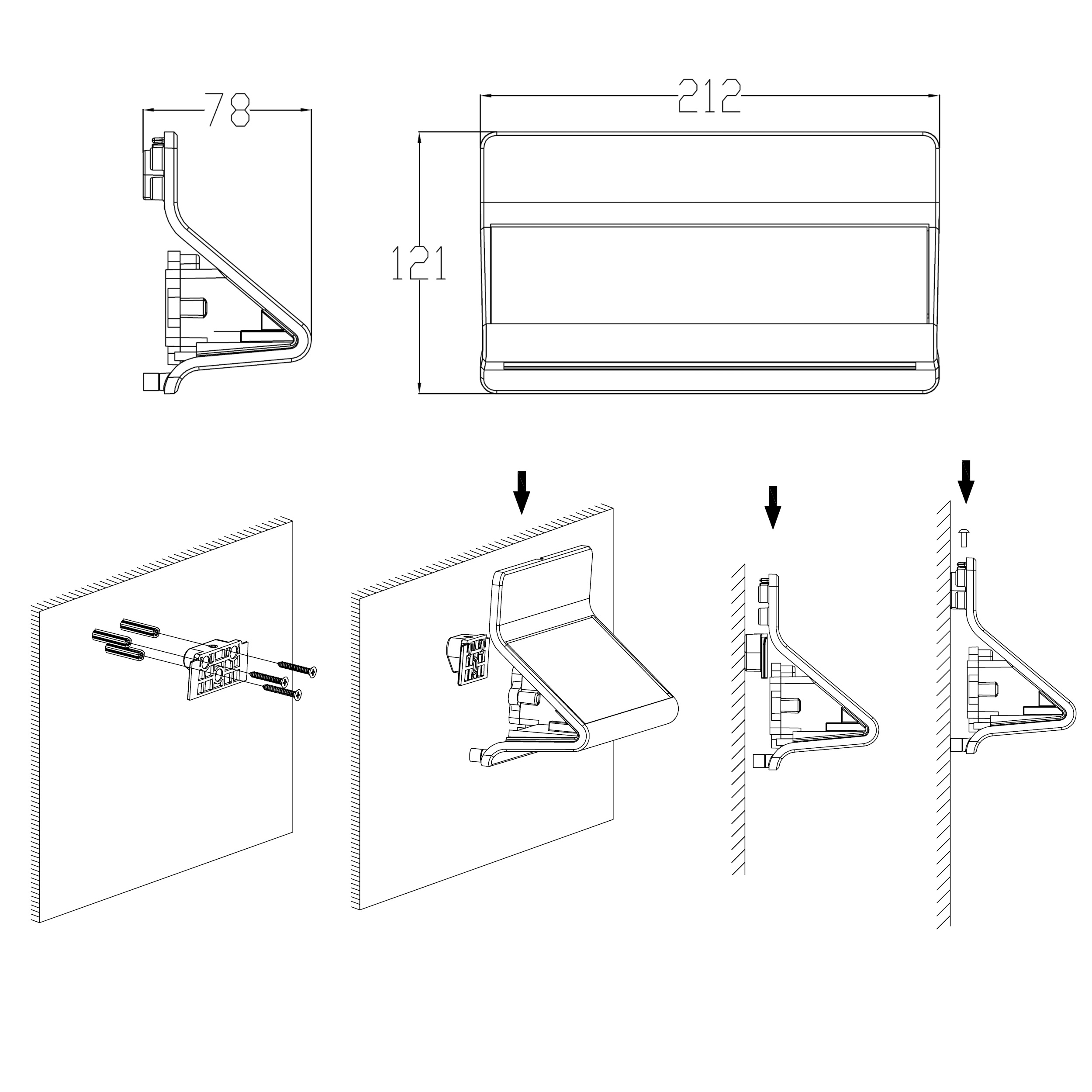 78

212

121