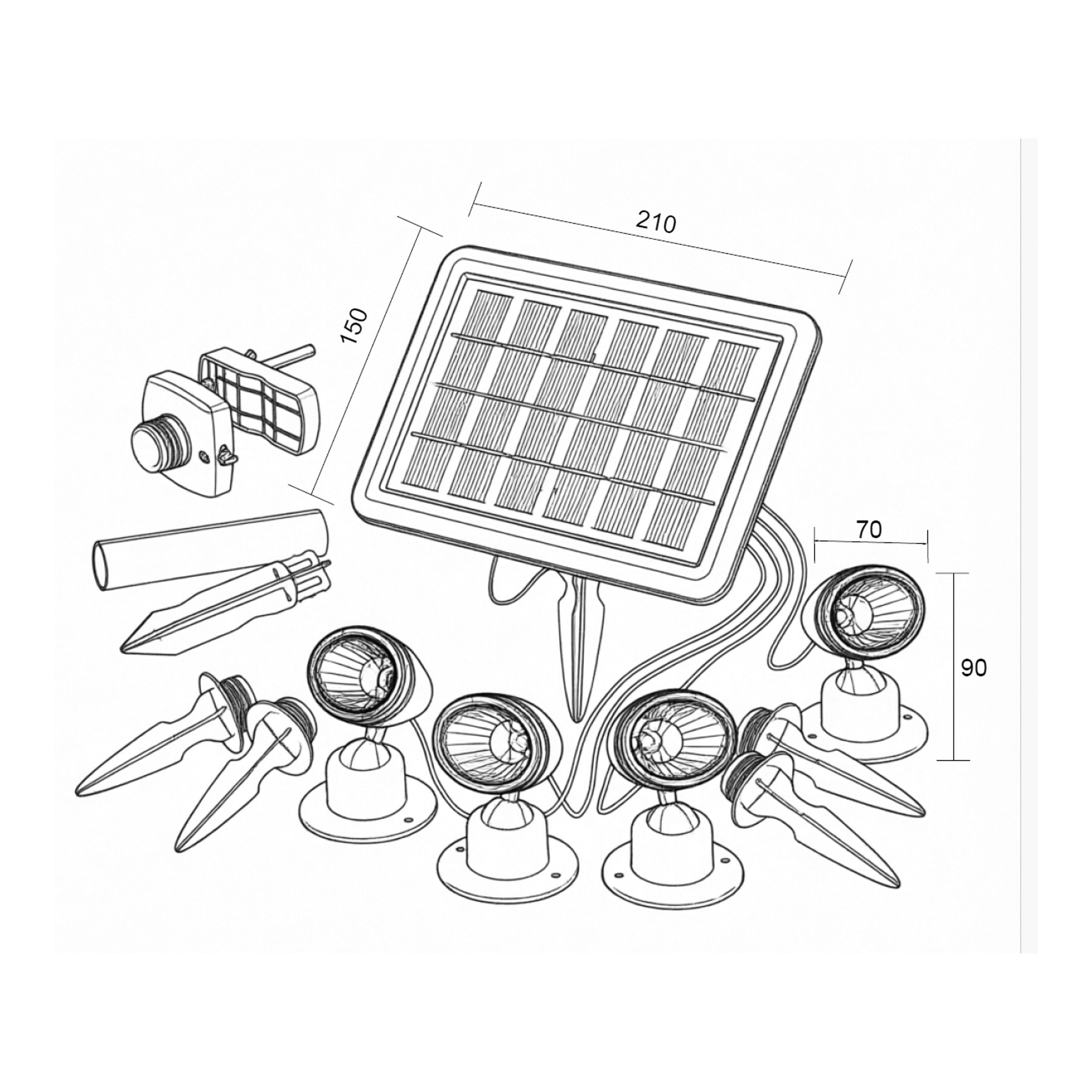 210
150
70
90